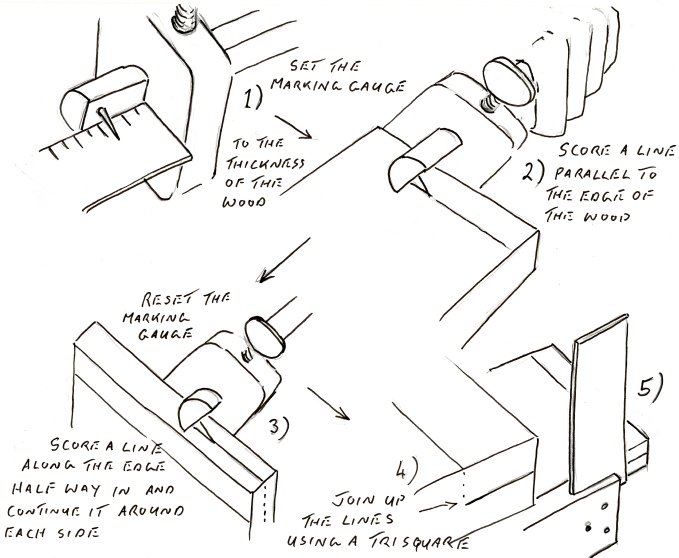 1) SET THE MARKING GAUGE

TO THE THICKNESS OF THE WOOD

2) SCORE A LINE PARALLEL TO THE EDGE OF THE WOOD

RESET THE MARKING GAUGE

3)

SCORE A LINE ALONG THE EDGE HALF WAY IN AND CONTINUE IT AROUND EACH SIDE

4) JOIN UP THE LINES USING A TRISQUARE

5)